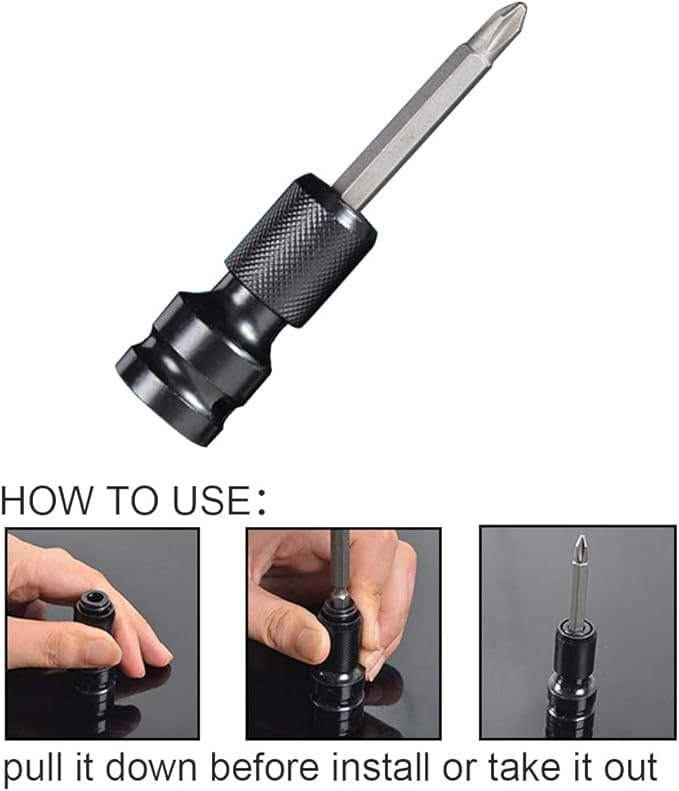 HOW TO USE:

pull it down before install or take it out